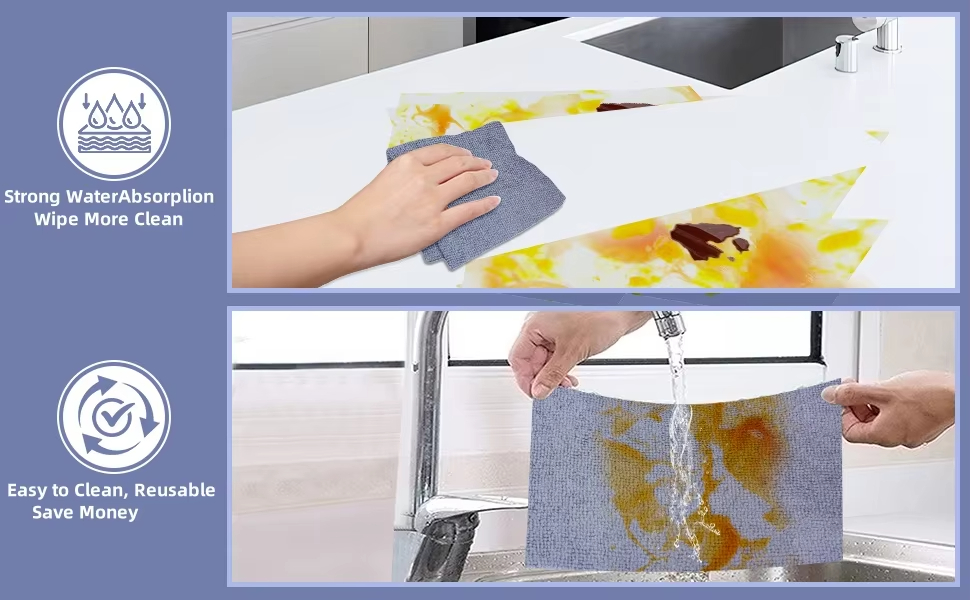 Strong WaterAbsorplion
Wipe More Clean

Easy to Clean, Reusable
Save Money